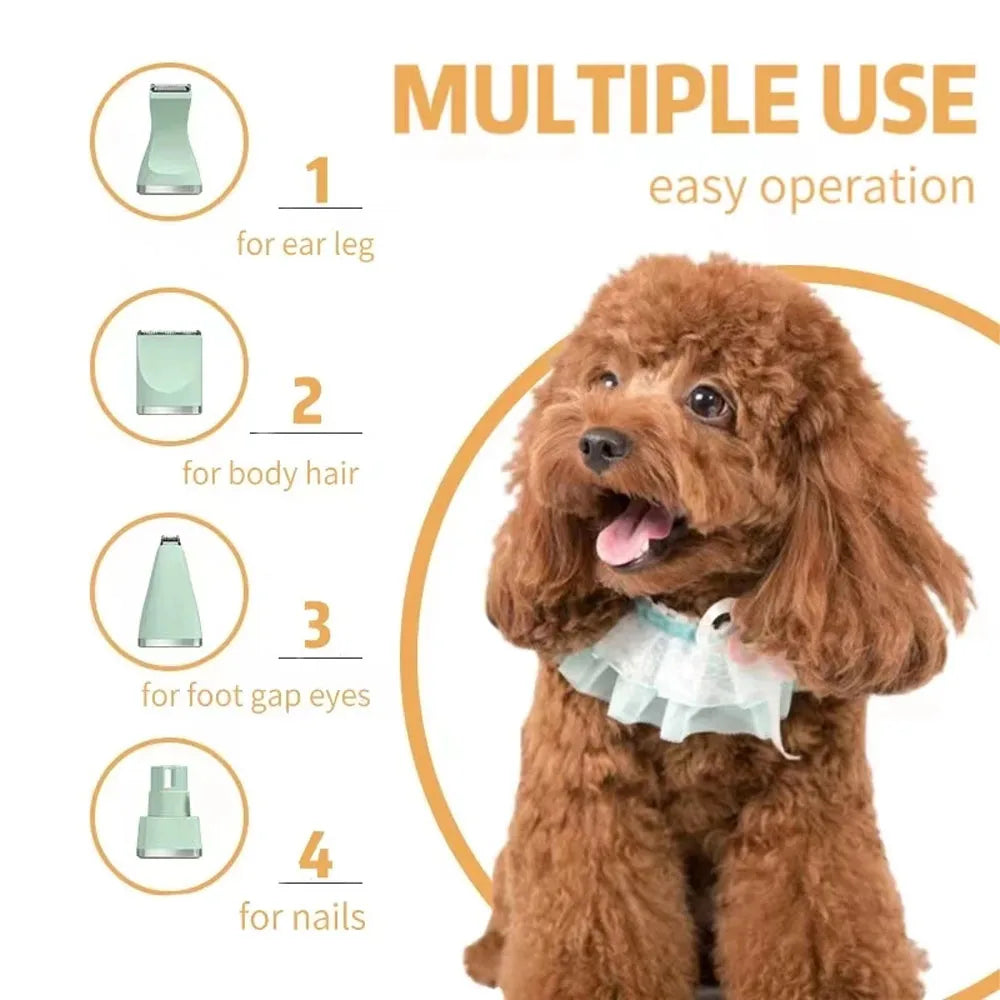 MULTIPLE USE
easy operation

1
for ear leg

2
for body hair

3
for foot gap eyes

4
for nails